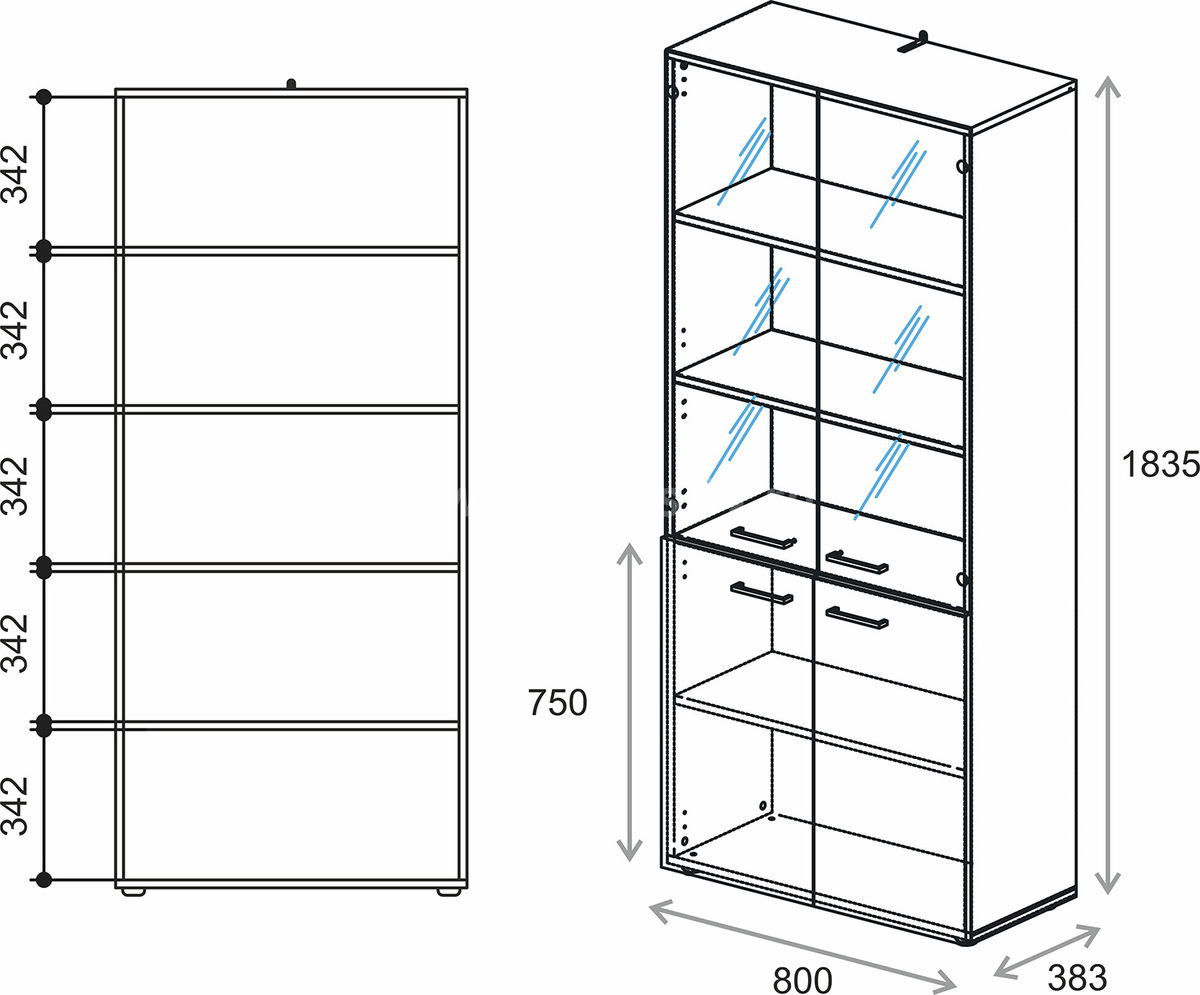 342
342
342
342
342
1835
750
800
383