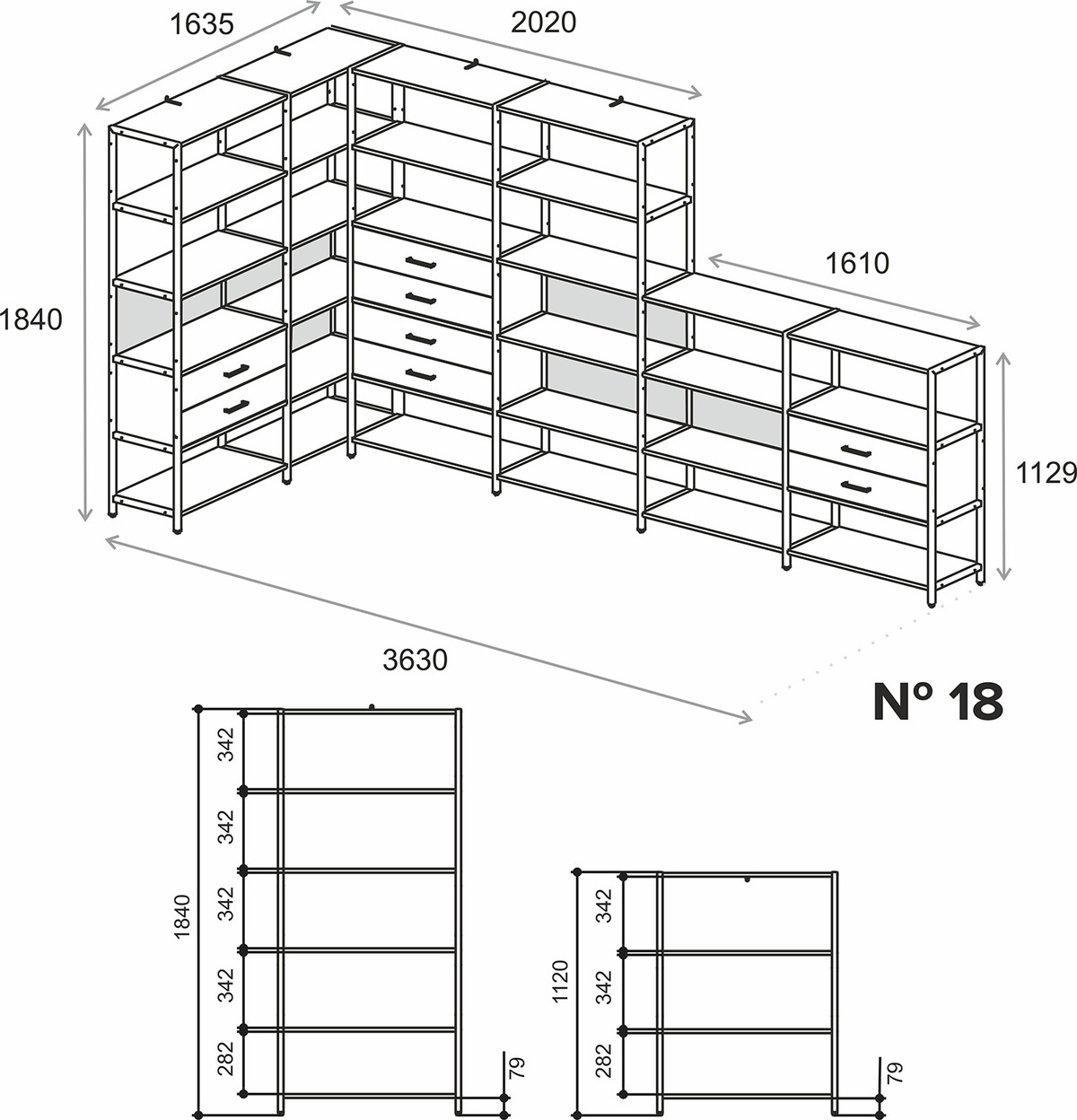 1635
2020
1840
1610
1129
3630
Nº 18
1840
342
342
342
342
282
79
1120
342
342
282
79