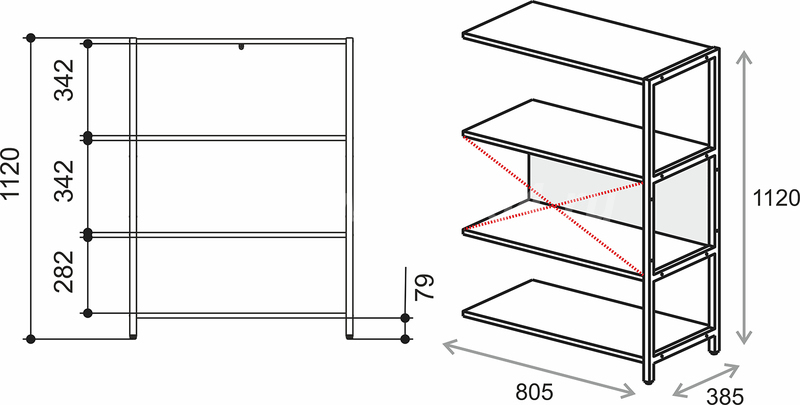 1120
342
342
282
79
1120
805
385