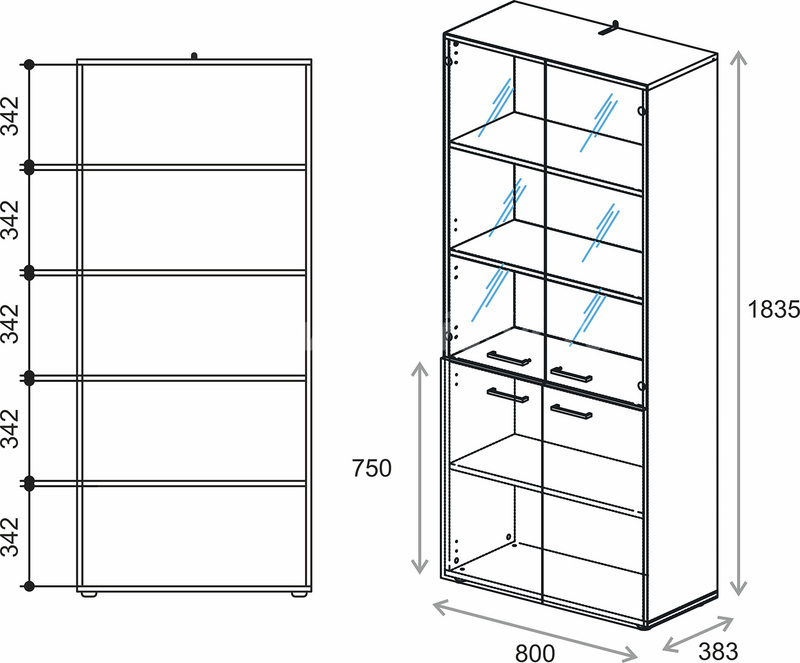 342
342
342
342
342
1835
750
800
383