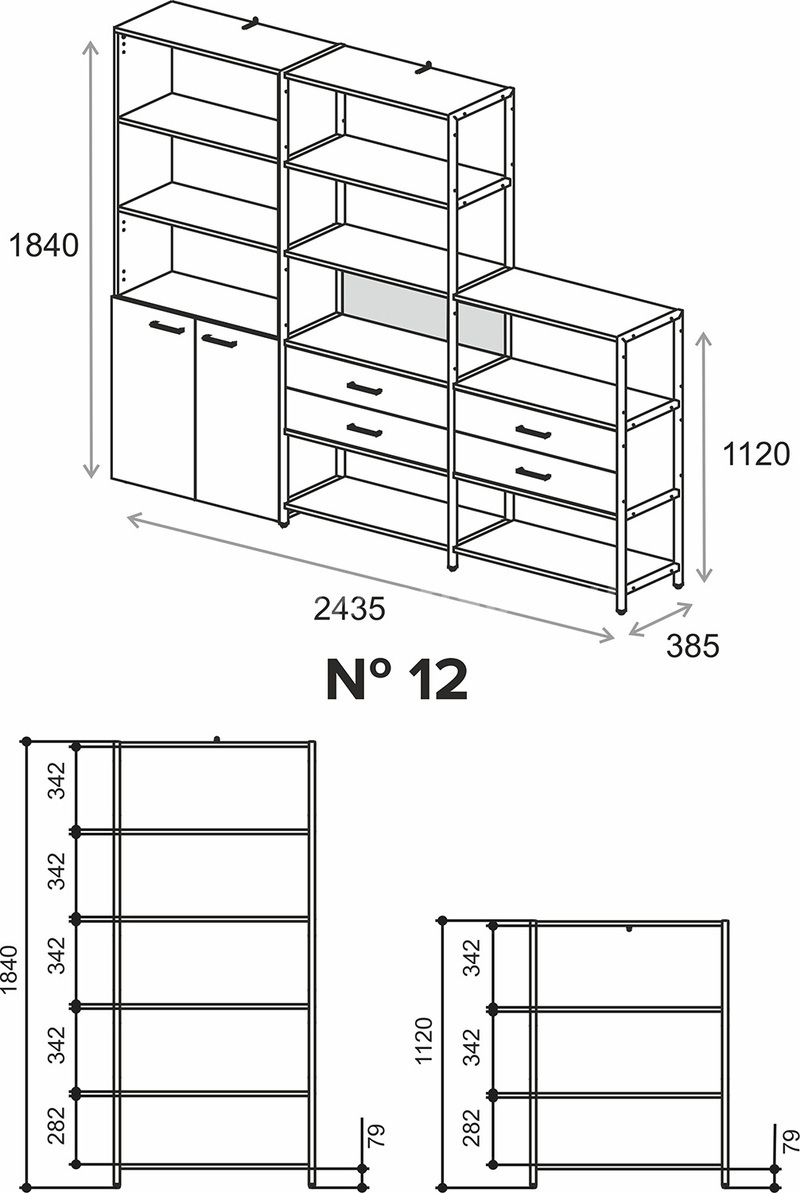 1840

1120

2435

385

Nº 12

1840

342

342

342

342

282

79

1120

342

342

282

79